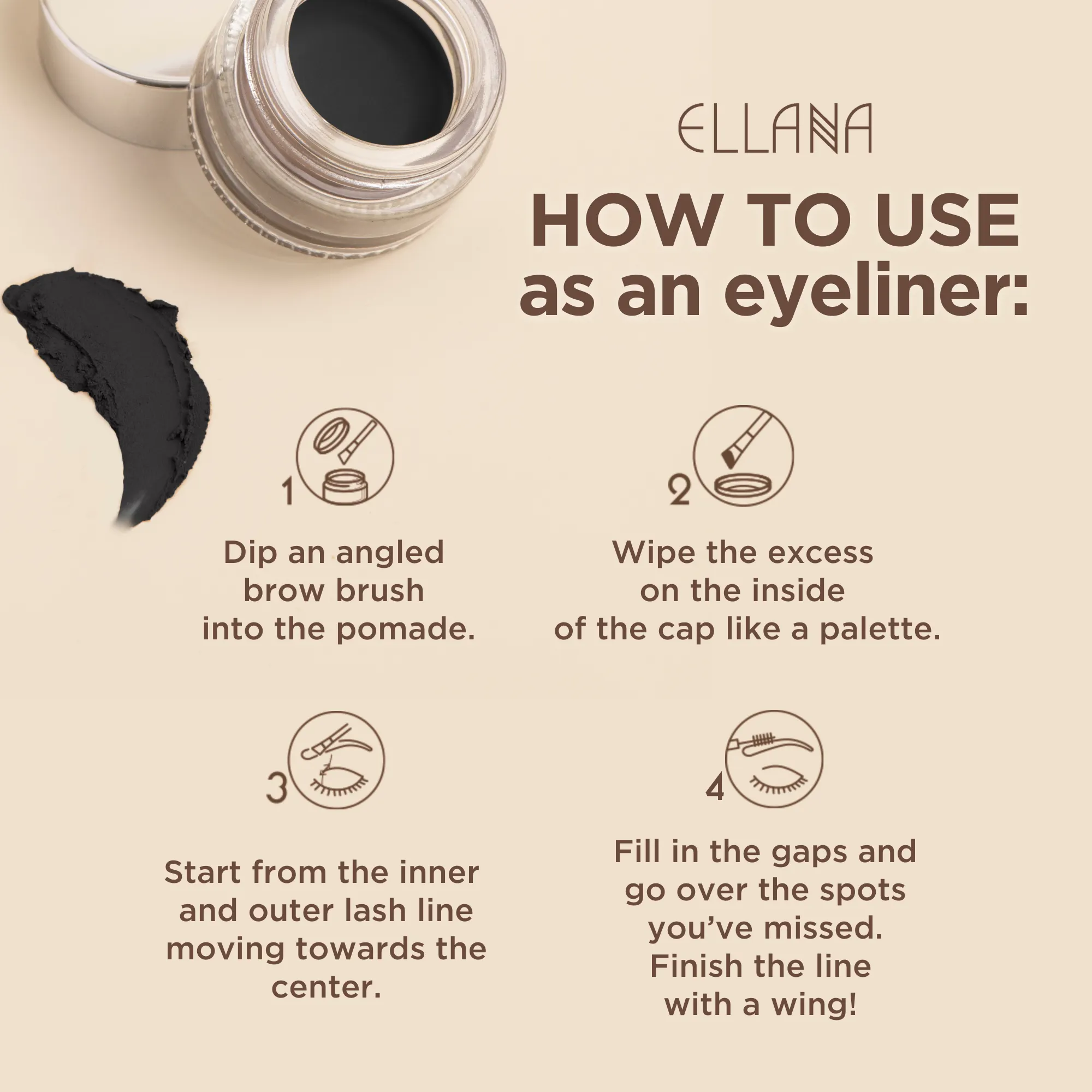 ELLANA

HOW TO USE
as an eyeliner:

1

Dip an angled brow brush into the pomade.

2

Wipe the excess on the inside of the cap like a palette.

3

Start from the inner and outer lash line moving towards the center.

4

Fill in the gaps and go over the spots you've missed. Finish the line with a wing!